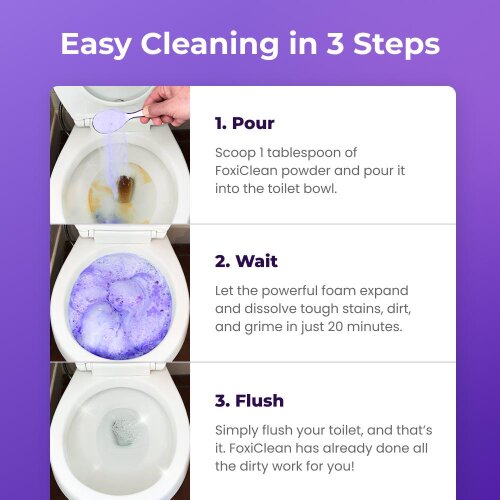 Easy Cleaning in 3 Steps

1. Pour

Scoop 1 tablespoon of FoxiClean powder and pour it into the toilet bowl.

2. Wait

Let the powerful foam expand and dissolve tough stains, dirt, and grime in just 20 minutes.

3. Flush

Simply flush your toilet, and that's it. FoxiClean has already done all the dirty work for you!